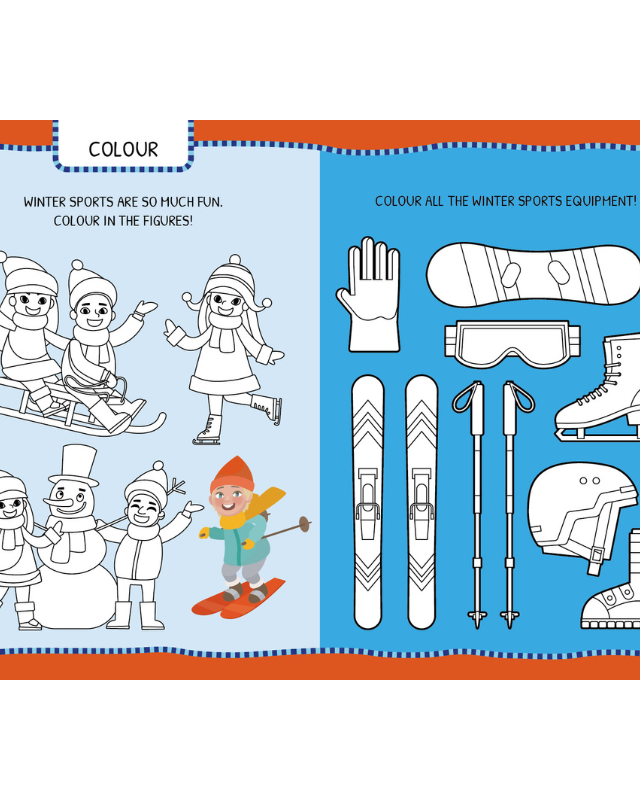 COLOUR

WINTER SPORTS ARE SO MUCH FUN.
COLOUR IN THE FIGURES!

COLOUR ALL THE WINTER SPORTS EQUIPMENT!